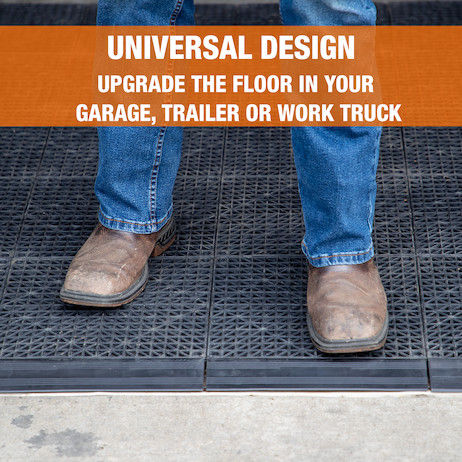 UNIVERSAL DESIGN
UPGRADE THE FLOOR IN YOUR GARAGE, TRAILER OR WORK TRUCK